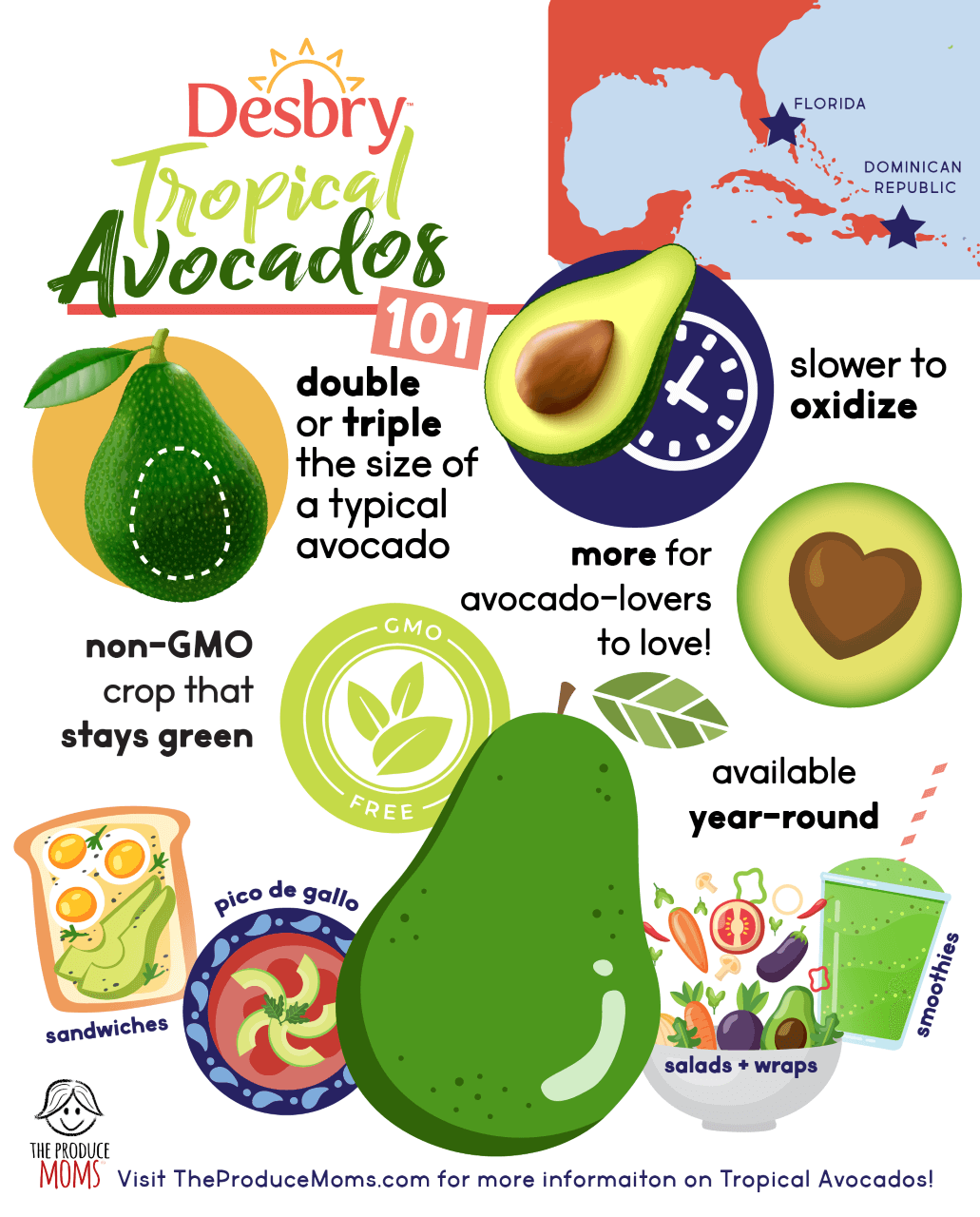 Desbry™
Tropical
Avocados
101

FLORIDA
DOMINICAN REPUBLIC

double or triple the size of a typical avocado

slower to oxidize

more for avocado-lovers to love!

non-GMO crop that stays green

GMO
FREE

available year-round

sandwiches

pico de gallo

salads + wraps

smoothies

THE PRODUCE MOMS

Visit TheProduceMoms.com for more informaiton on Tropical Avocados!