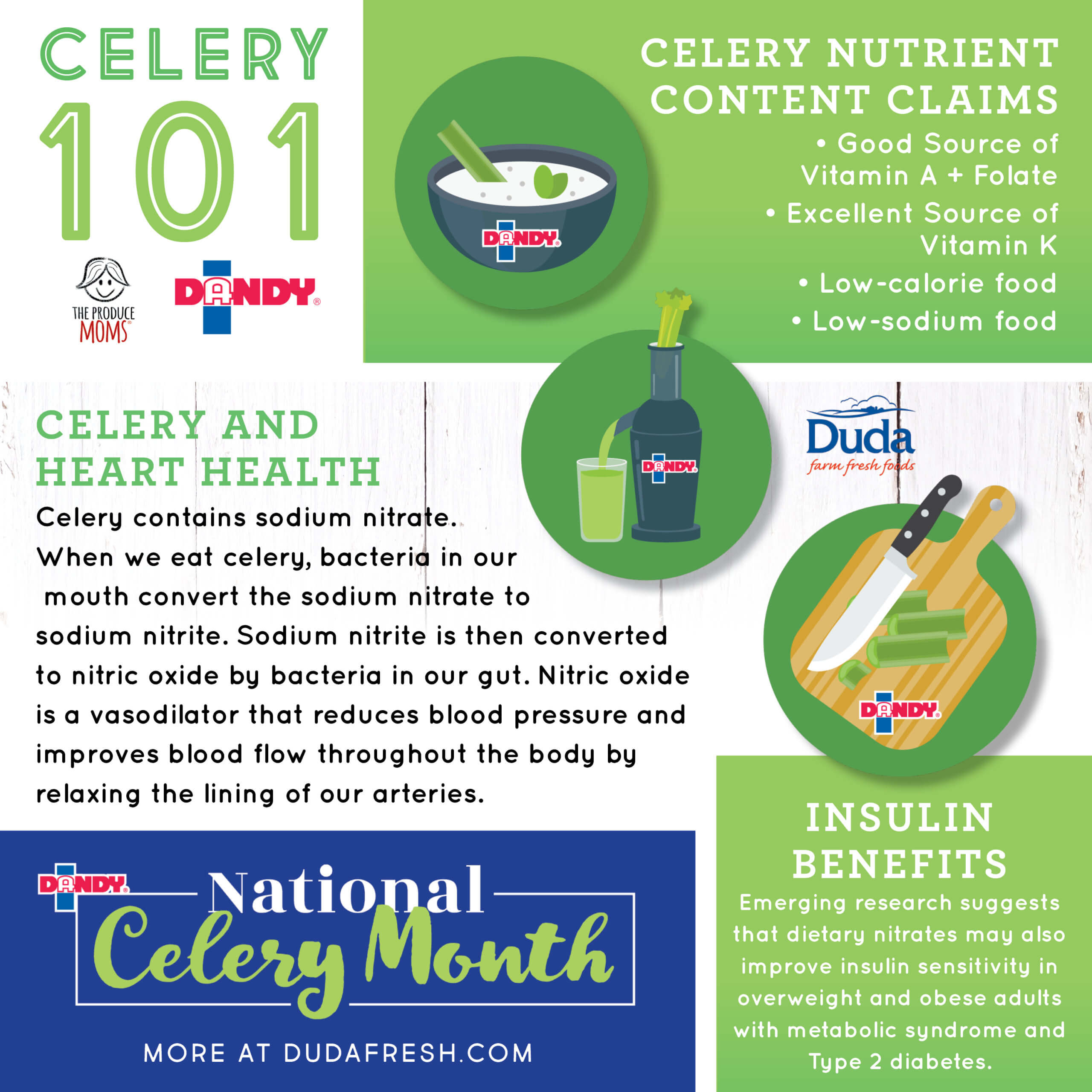 CELERY 101

THE PRODUCE MOMS

DANDY

CELERY NUTRIENT CONTENT CLAIMS

• Good Source of Vitamin A + Folate
• Excellent Source of Vitamin K
• Low-calorie food
• Low-sodium food

DANDY

DANDY

Duda
farm fresh foods

CELERY AND HEART HEALTH

Celery contains sodium nitrate. When we eat celery, bacteria in our mouth convert the sodium nitrate to sodium nitrite. Sodium nitrite is then converted to nitric oxide by bacteria in our gut. Nitric oxide is a vasodilator that reduces blood pressure and improves blood flow throughout the body by relaxing the lining of our arteries.

DANDY

DANDY

National Celery Month

MORE AT DUDAFRESH.COM

INSULIN BENEFITS

Emerging research suggests that dietary nitrates may also improve insulin sensitivity in overweight and obese adults with metabolic syndrome and Type 2 diabetes.