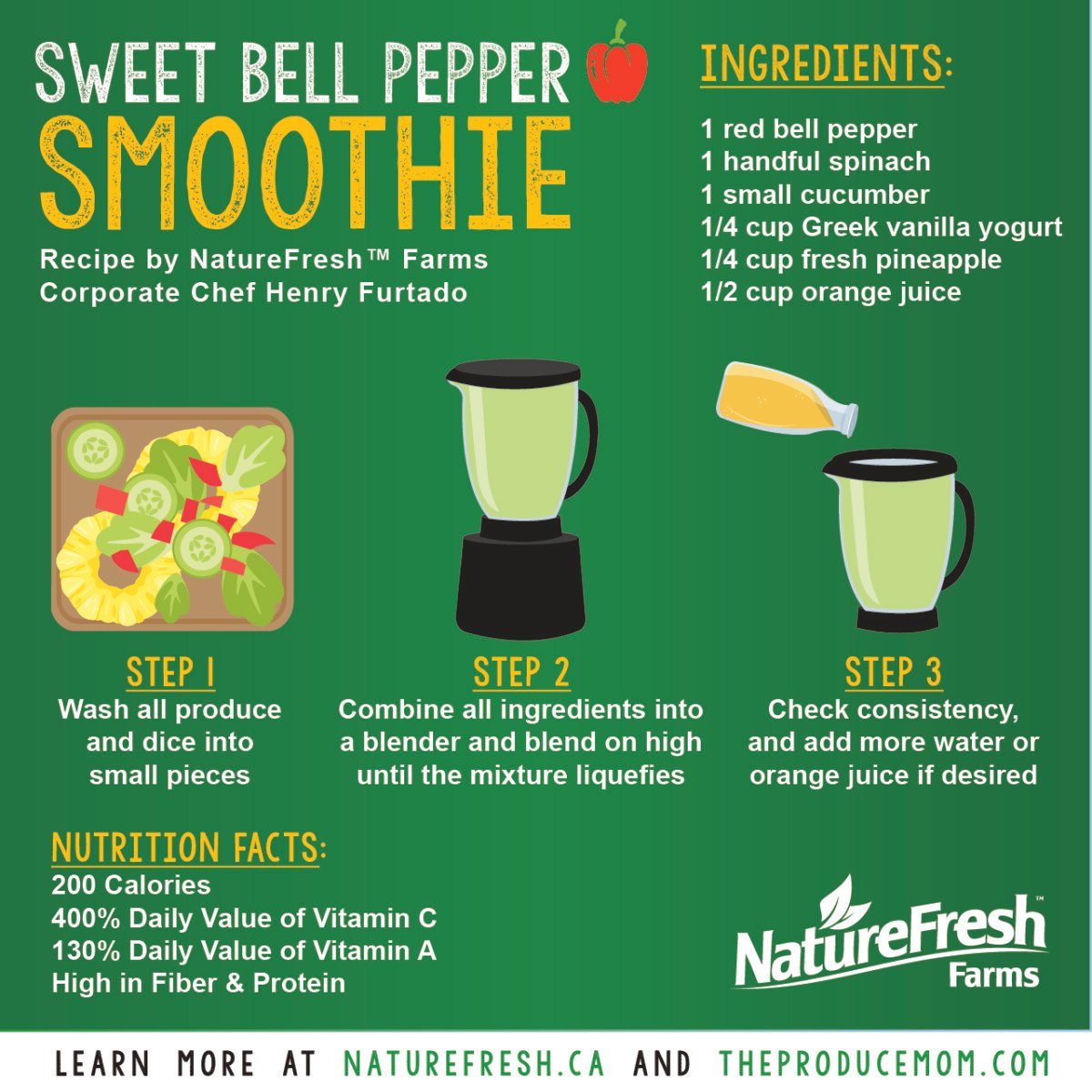 SWEET BELL PEPPER
SMOOTHIE

Recipe by NatureFresh™ Farms
Corporate Chef Henry Furtado

INGREDIENTS:

1 red bell pepper
1 handful spinach
1 small cucumber
1/4 cup Greek vanilla yogurt
1/4 cup fresh pineapple
1/2 cup orange juice

STEP 1
Wash all produce and dice into small pieces

STEP 2
Combine all ingredients into a blender and blend on high until the mixture liquefies

STEP 3
Check consistency, and add more water or orange juice if desired

NUTRITION FACTS:
200 Calories
400% Daily Value of Vitamin C
130% Daily Value of Vitamin A
High in Fiber & Protein

NatureFresh™ Farms

LEARN MORE AT NATUREFRESH.CA AND THEPRODUCEMOM.COM