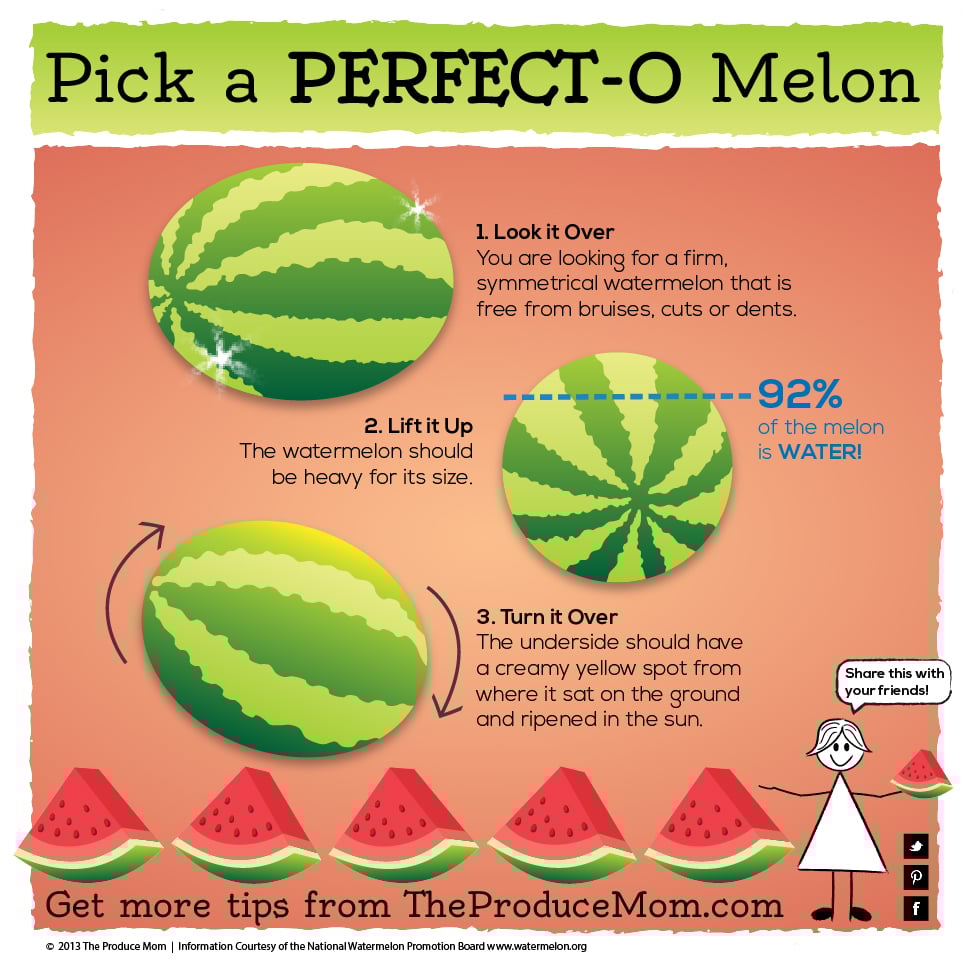 Pick a PERFECT-O Melon

1. Look it Over
You are looking for a firm, symmetrical watermelon that is free from bruises, cuts or dents.

2. Lift it Up
The watermelon should be heavy for its size.

92%
of the melon is WATER!

3. Turn it Over
The underside should have a creamy yellow spot from where it sat on the ground and ripened in the sun.

Share this with your friends!

Get more tips from TheProduceMom.com

© 2013 The Produce Mom | Information Courtesy of the National Watermelon Promotion Board www.watermelon.org